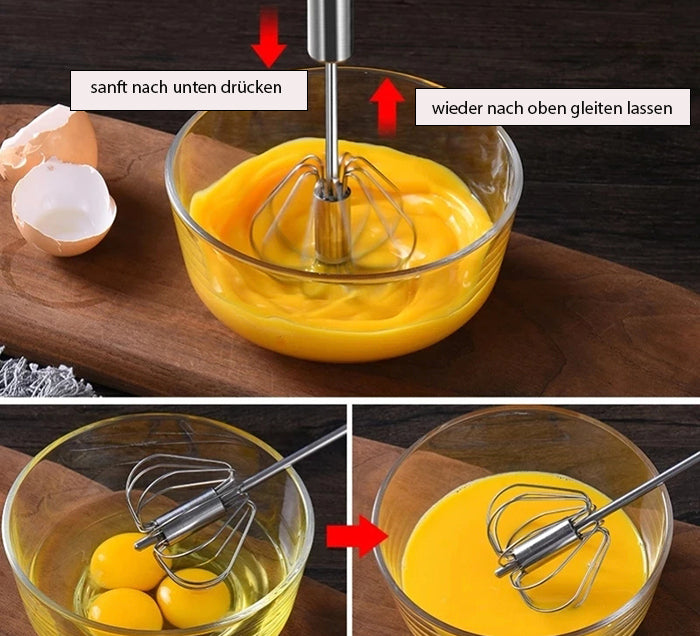 sanft nach unten drücken

wieder nach oben gleiten lassen